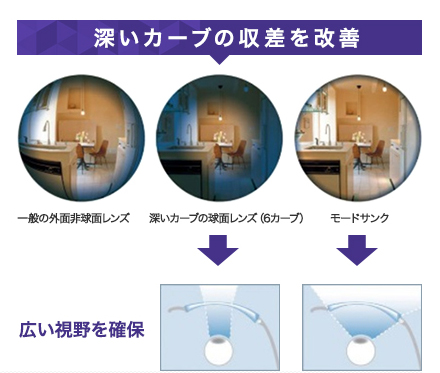 深いカーブの収差を改善

一般の外面非球面レンズ

深いカーブの球面レンズ（6カーブ）

モードサンク

広い視野を確保